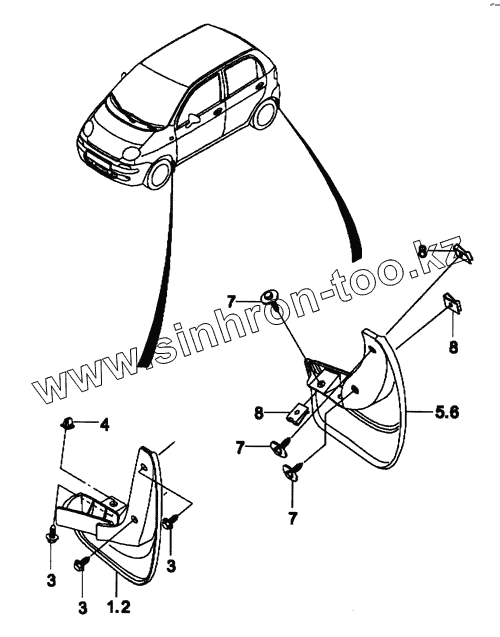 www.sinhron-too.kz

8
7
8
8
5.6
7
7
4
3
3
3
1.2