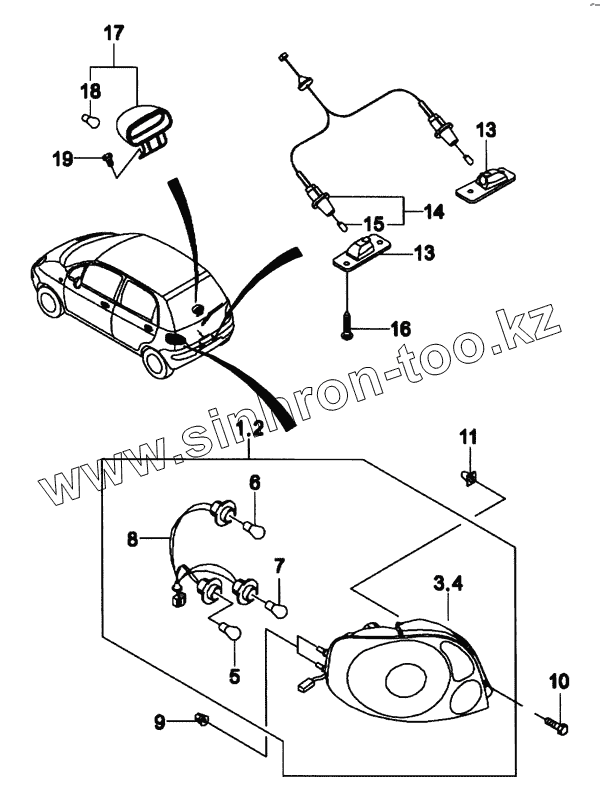 17
18
19
13
14
15
13
16
www.sinhron-too.kz
1.2
11
6
8
7
3.4
5
10
9