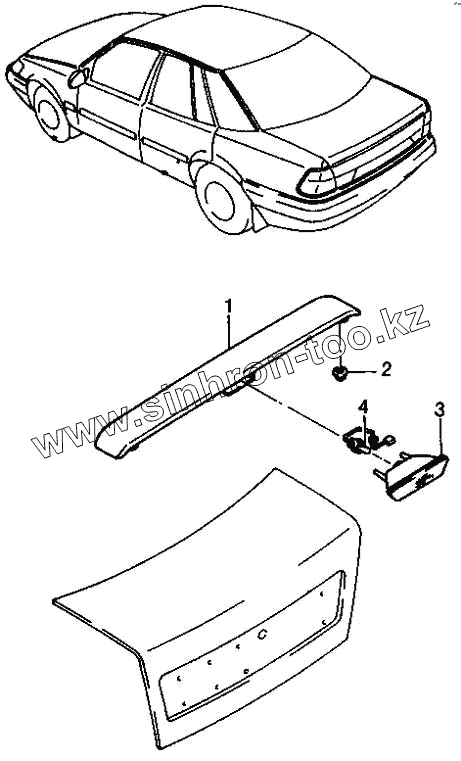 1
2
4
3
www.sinhron-too.kz