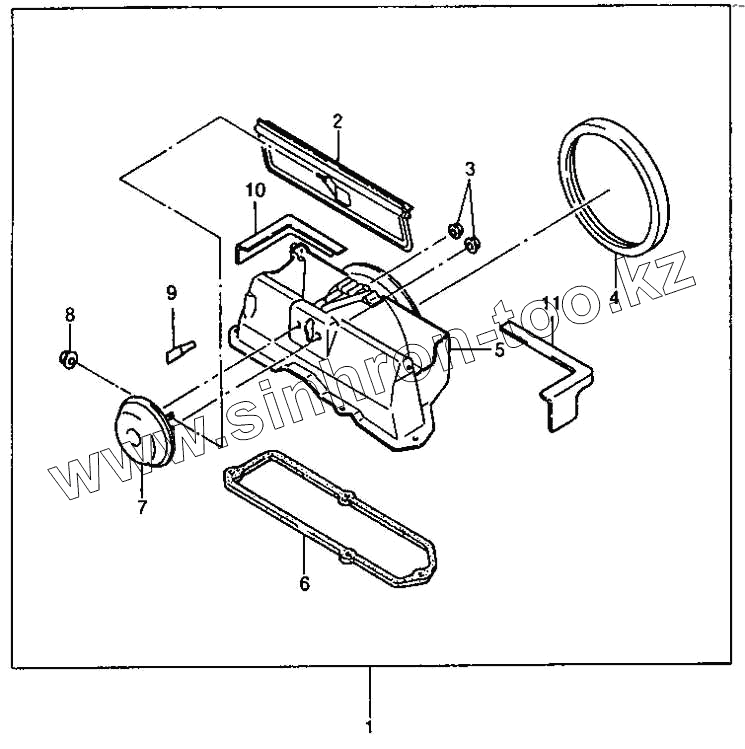 2
3
10
4
11
9
8
5
7
6
1
www.sinhron-too.kz