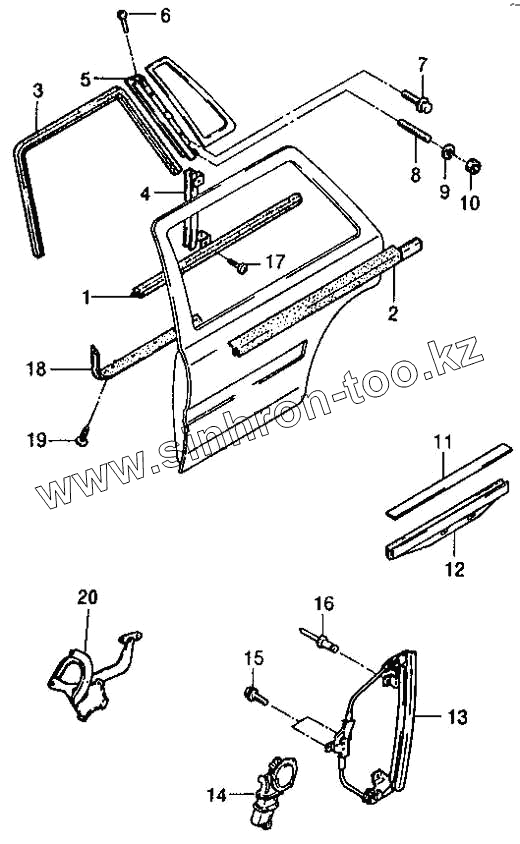 6
5
3
7
4
8
9
10
17
1
2
18
19
www.sinhron-too.kz
11
12
20
16
15
13
14