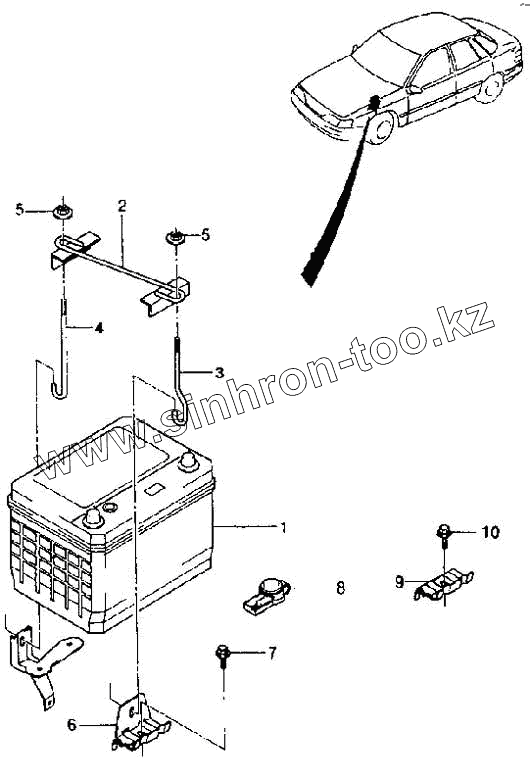 5
2
5
4
3
www.sinhron-too.kz
1
10
8
9
7
6