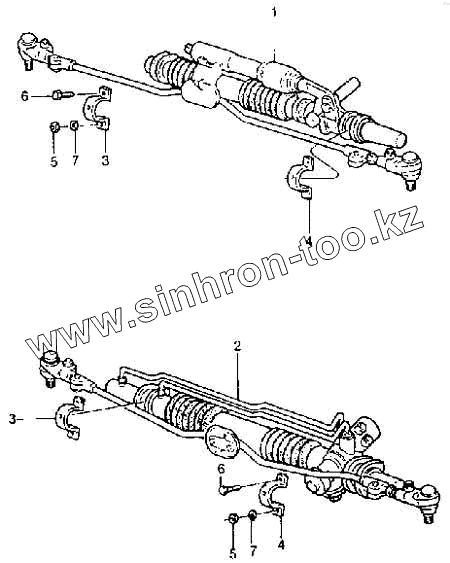 1

6

5 7 3

4

www.sinhron-too.kz

2

3

6

5 7 4