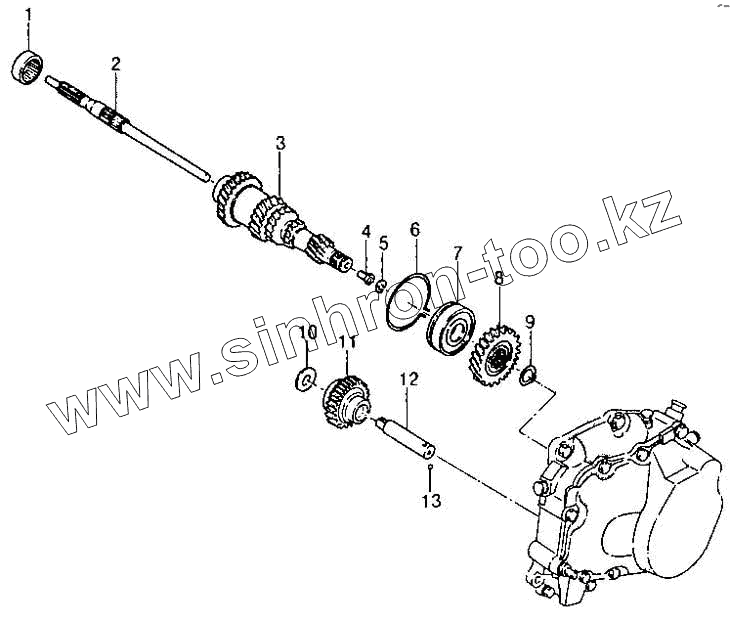 1
2
3
4
5
6
7
8
9
10
11
12
13
www.sinhron-too.kz