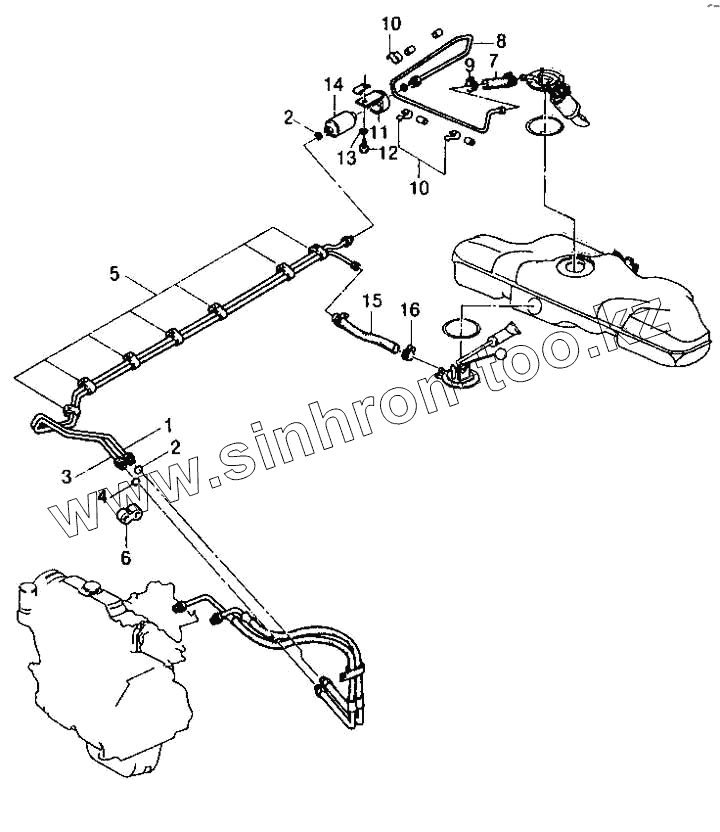 10
8
9
7
14
2
11
13
12
10
5
15
16
1
2
3
4
6
www.sinhron-too.kz