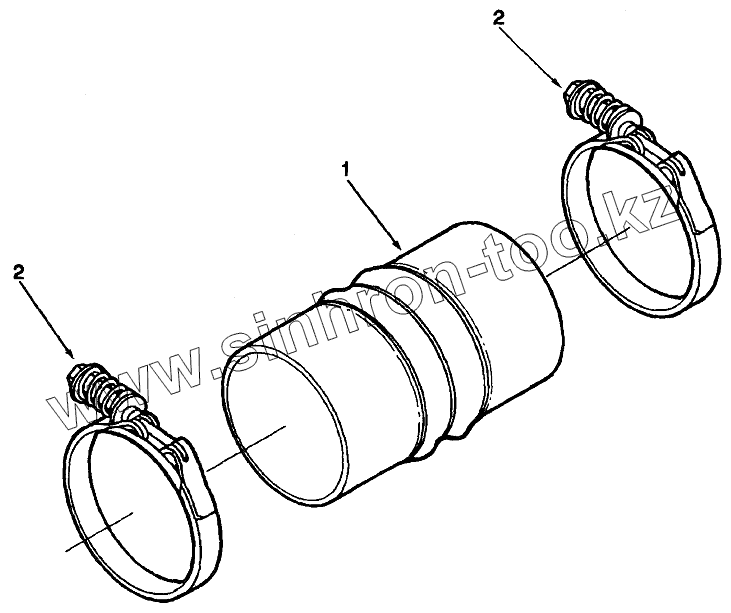 2

1

2

www.sinhron-too.kz