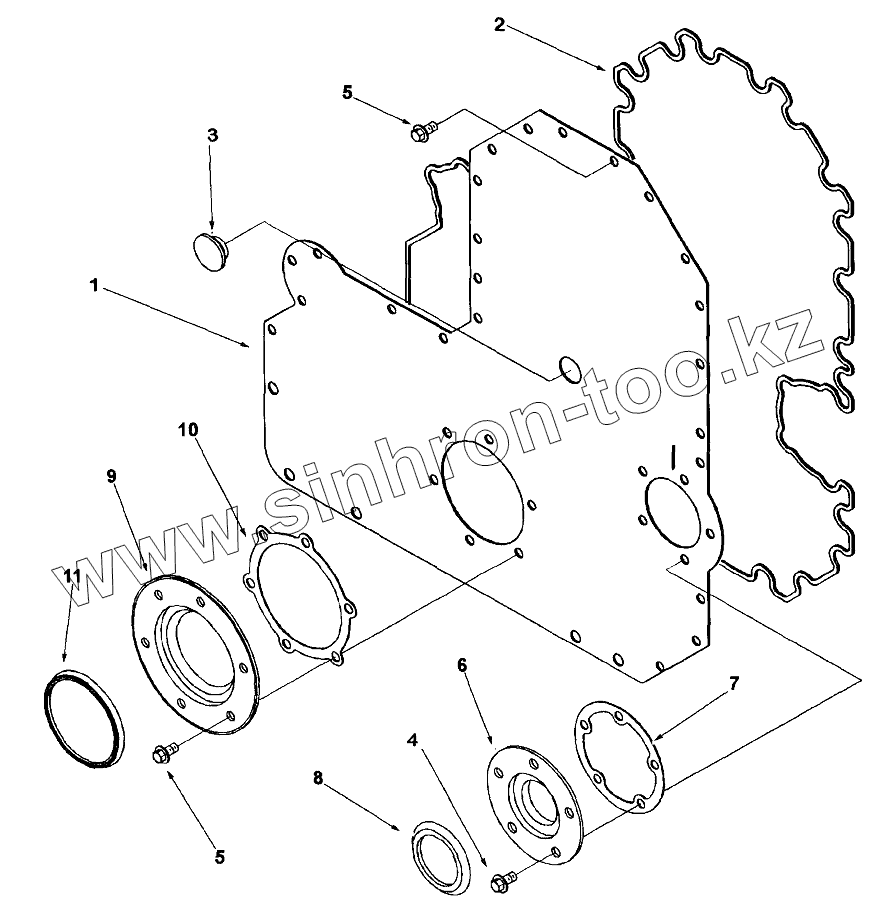 2
5
3
1
www.sinhron-too.kz
10
9
11
6
7
4
8
5