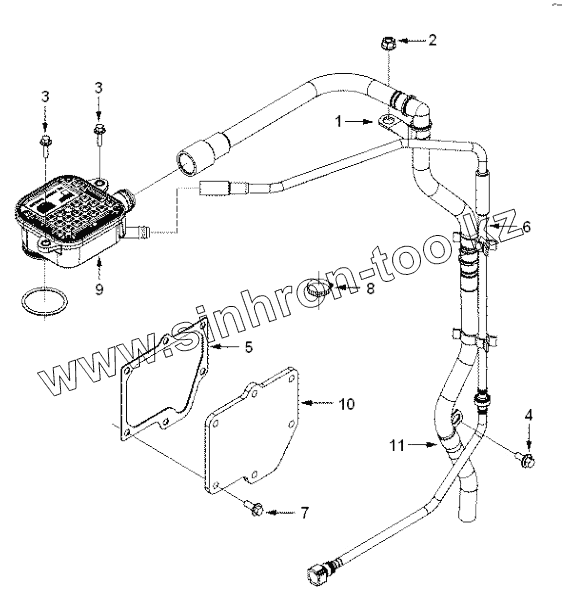 2
3
3
1
6
9
8
www.sinhron-too.kz
5
10
4
11
7