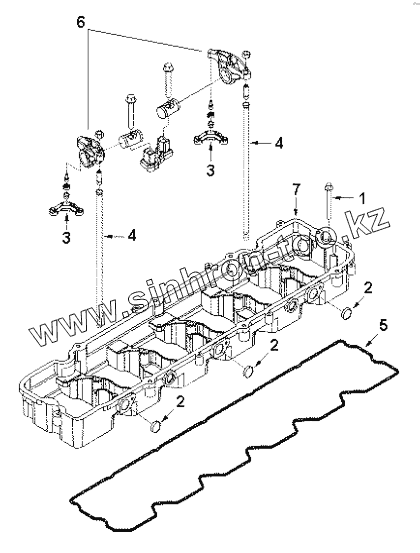 6
4
3
7
1
3
4
www.sinhron-too.kz
2
5
2
2