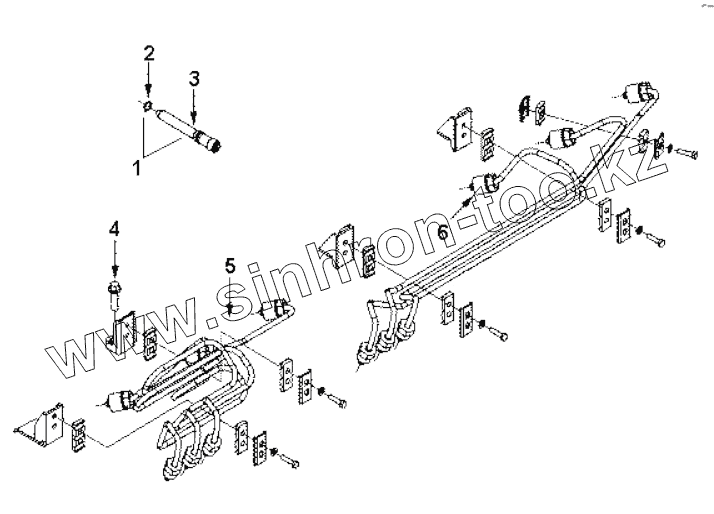 2
3
1
4
5
6
www.sinhron-too.kz