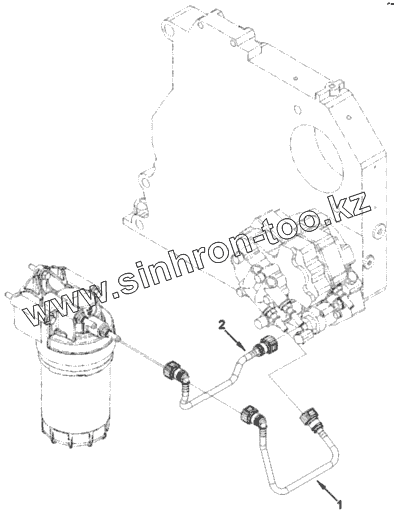 www.sinhron-too.kz

2

1