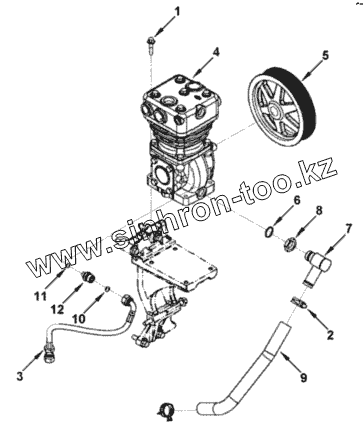 1
4
5
www.sinhron-too.kz
6
8
7
11
12
10
2
3
9