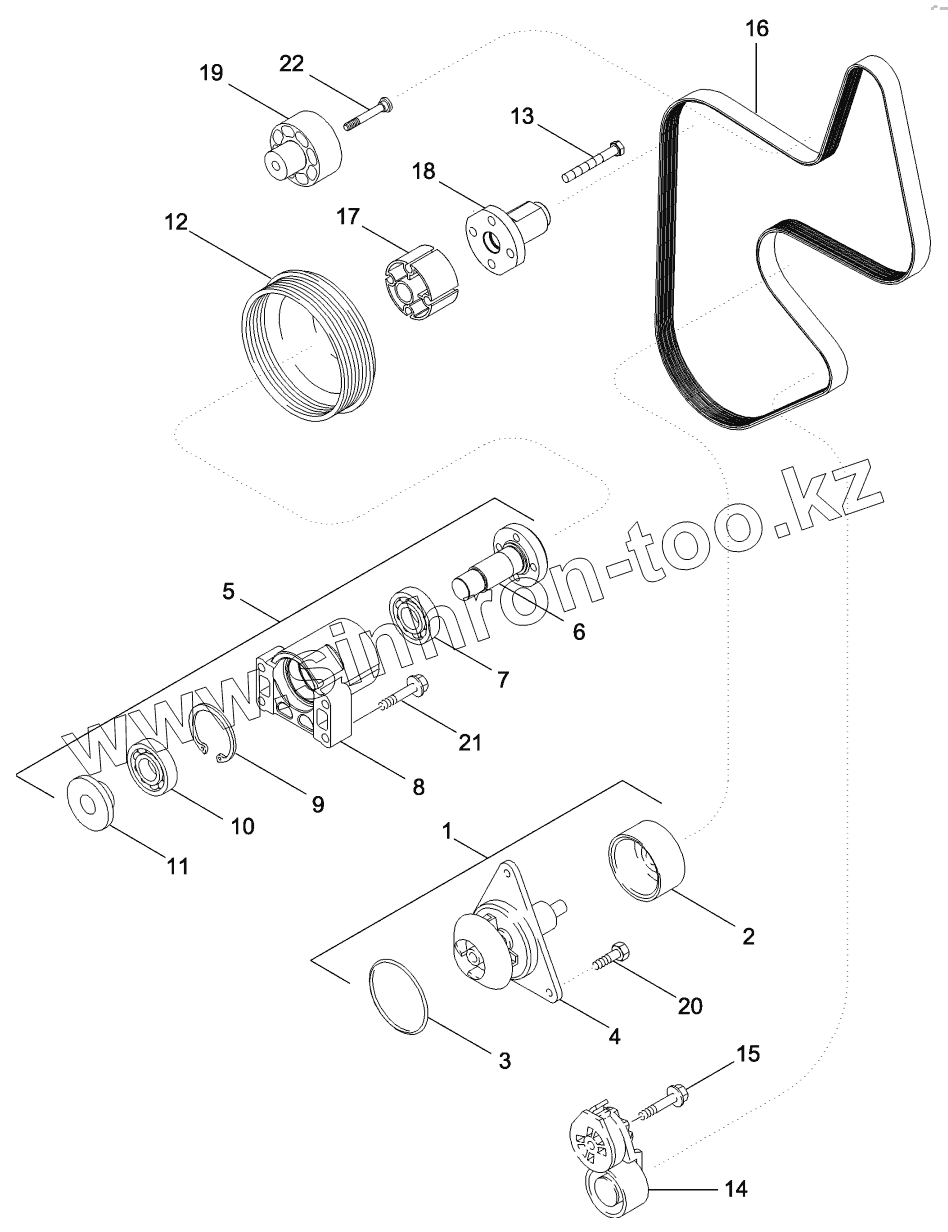 16
19
22
13
18
17
12
www.simhron-too.kz
5
6
7
21
8
9
10
11
1
2
20
4
3
15
14