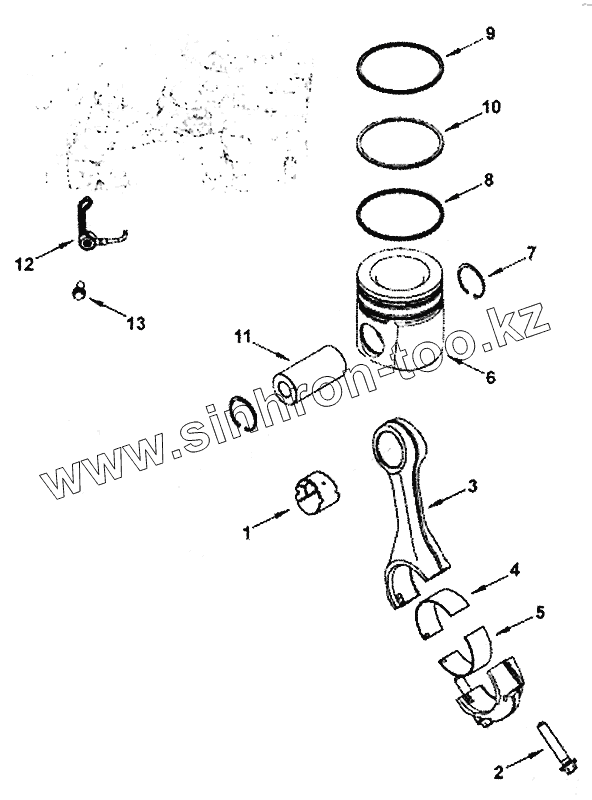 9
10
8
7
12
13
11
6
www.sinhron-too.kz
3
1
4
5
2