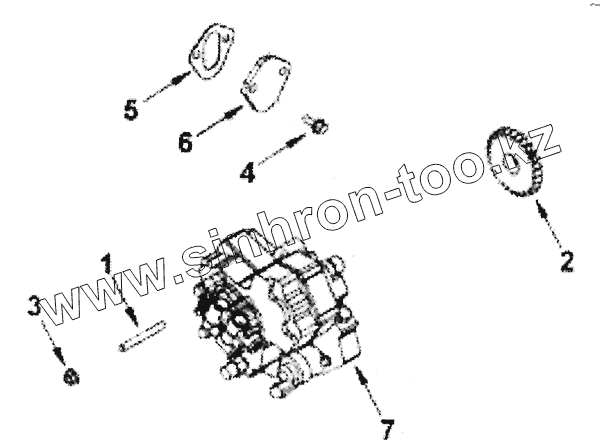 5
6
4
2
1
3
7
www.sinhron-too.kz