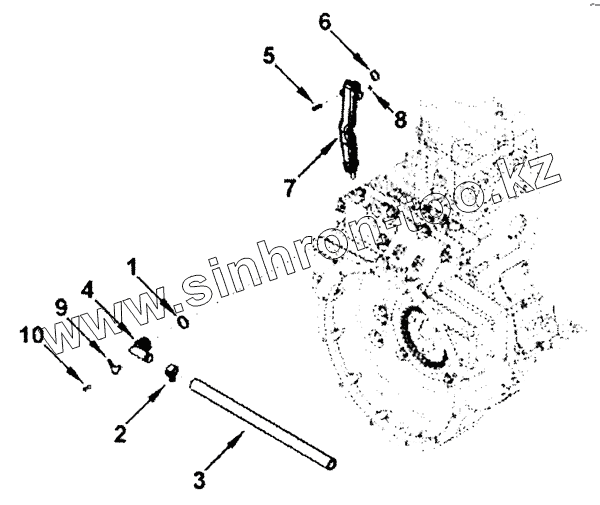 6
5
8
7
www.sinhron-too.kz
1
4
9
10
2
3