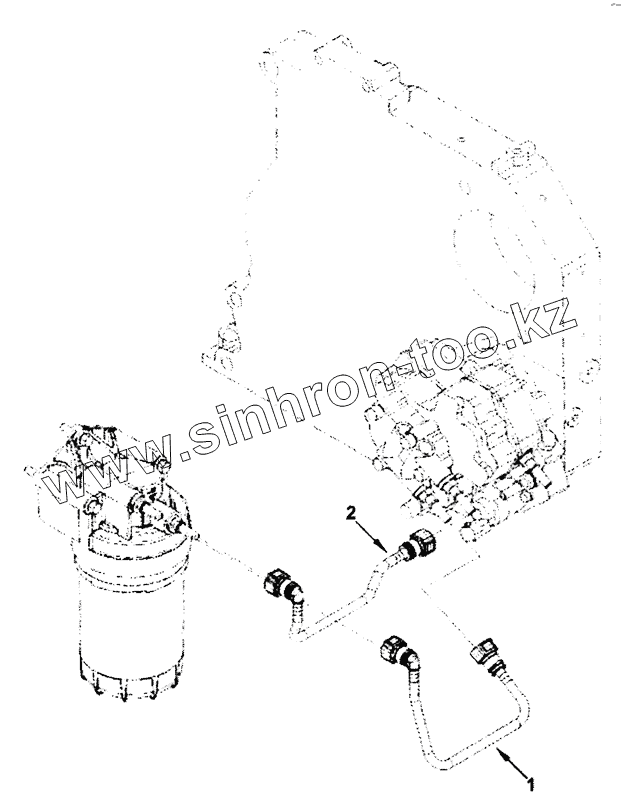 www.sinhron-too.kz

2

1