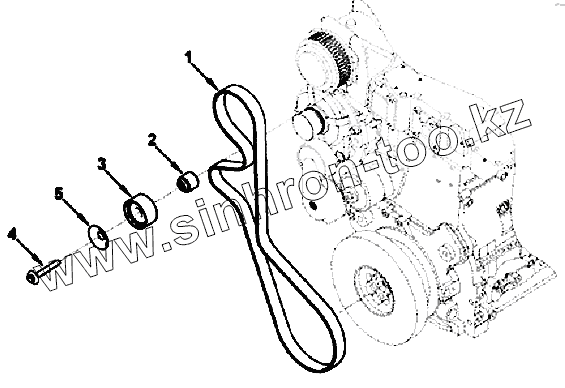 1
2
3
5
4
www.sinhron-too.kz