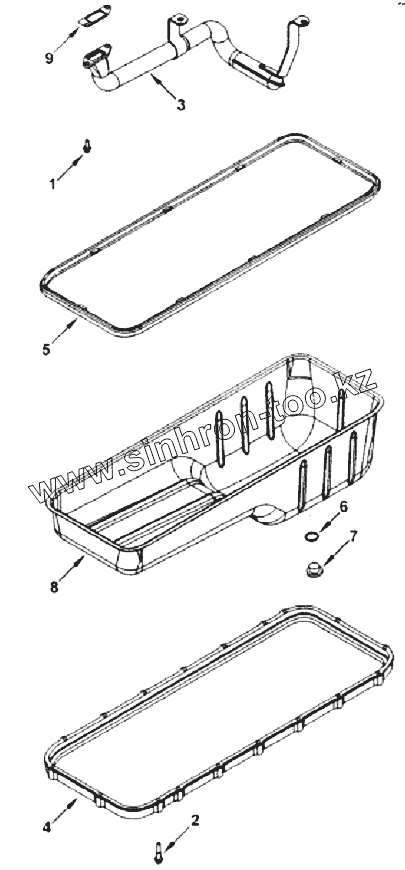 9
3
1
5
www.sinhron-too.kz
6
7
8
4
2