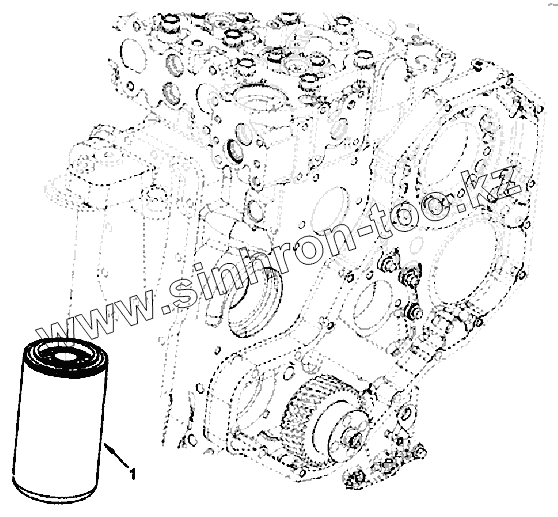 www.sinhron-too.kz

1