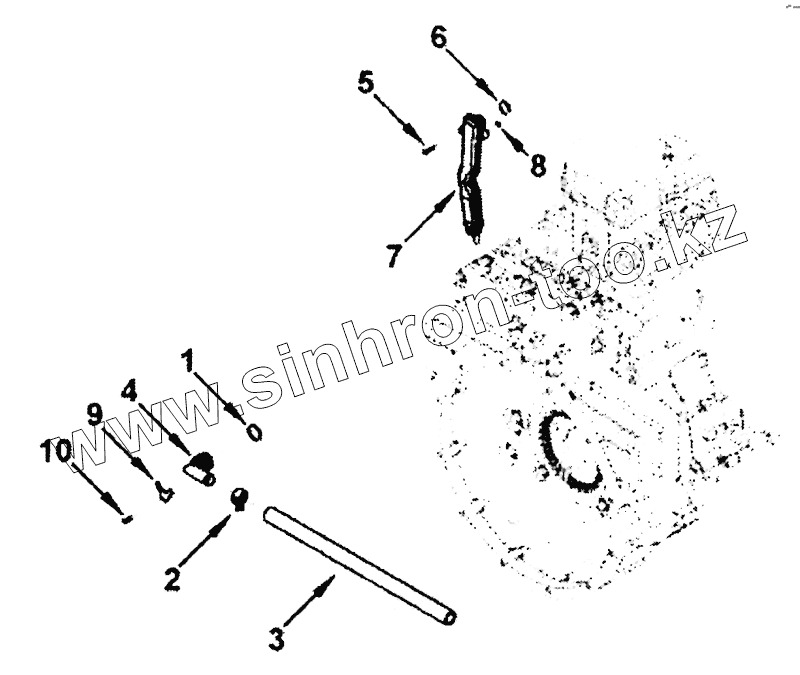 6
5
8
7
www.sinhron-too.kz
1
4
9
10
2
3