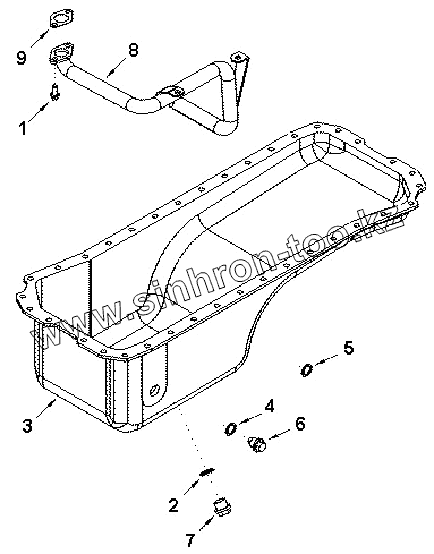 9
8
1
www.sinhron-too.kz
5
3
4
6
2
7