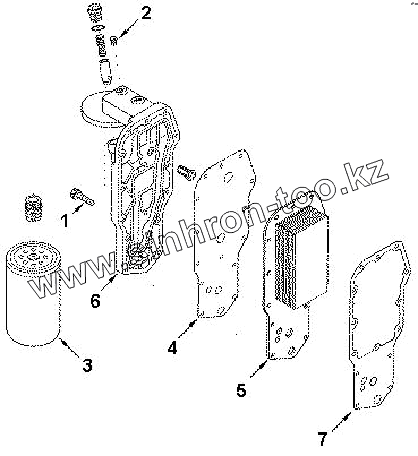 2
1
www.sinhron-too.kz
6
3
4
5
7