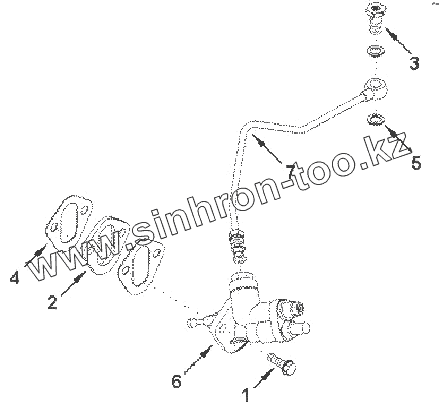 3
5
7
www.sinhron-too.kz
4
2
6
1