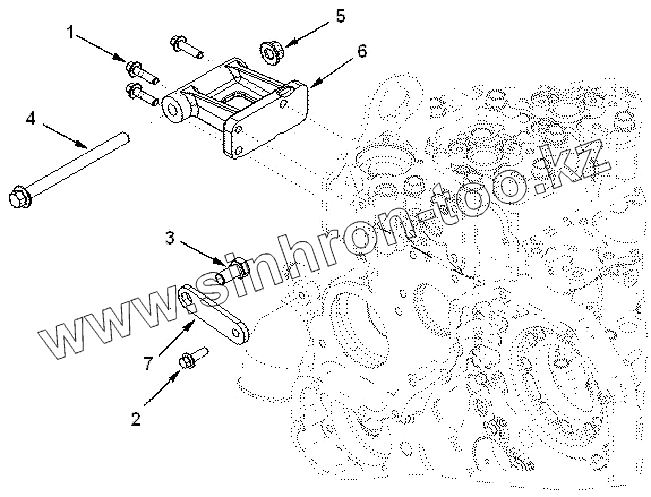 1
5
6
4
3
7
2
www.sinhron-too.kz