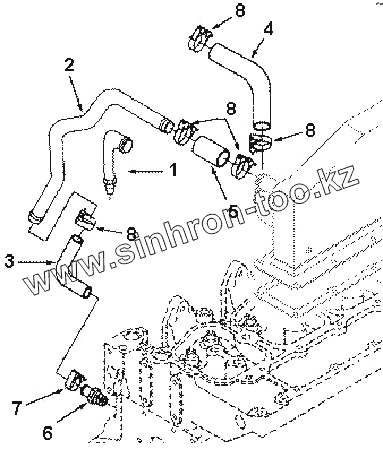 8
4
2
8
8
1
5
8
3
7
6
www.sinhron-too.kz