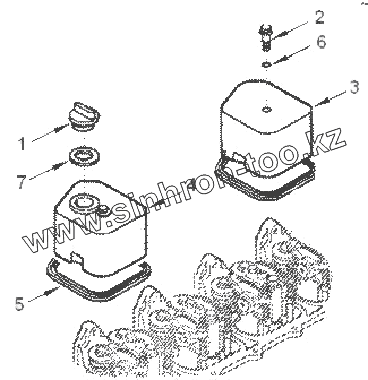 2
6
3
1
7
5
www.sinhron-too.kz