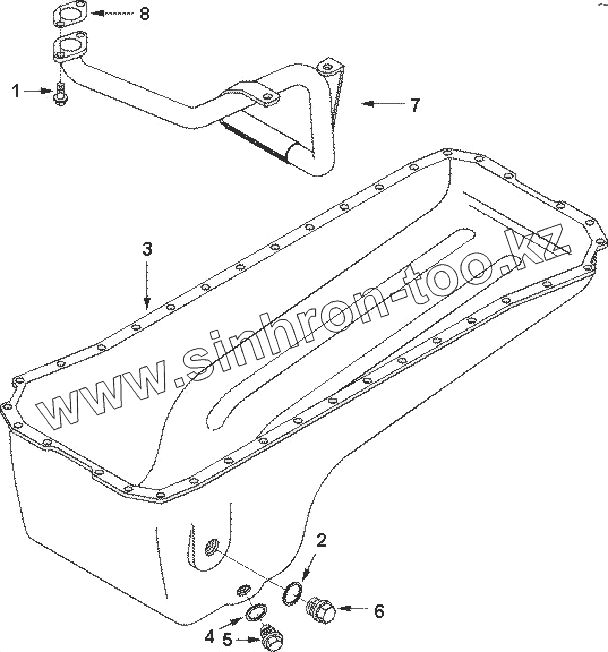 8
1
7
3
www.sinhron-too.kz
2
6
4
5