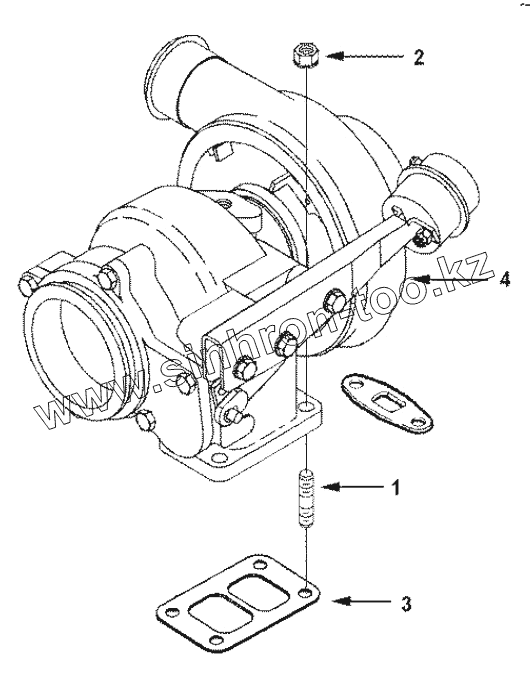 2

4

www.sinhron-too.kz

1

3