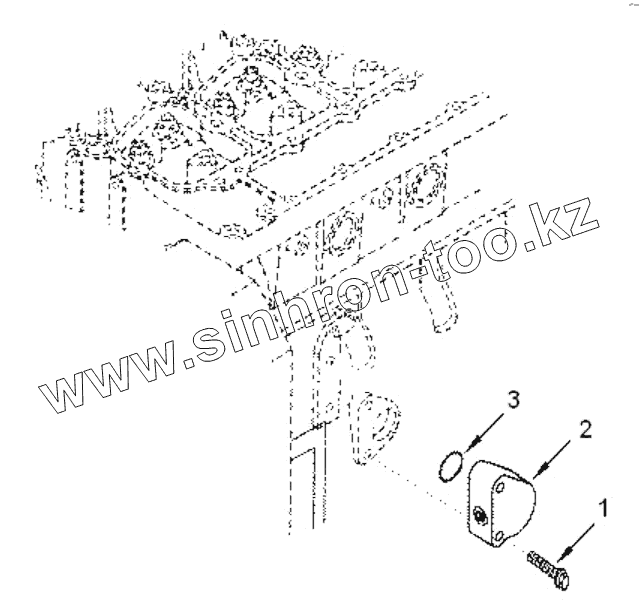 www.sinhron-too.kz

3

2

1