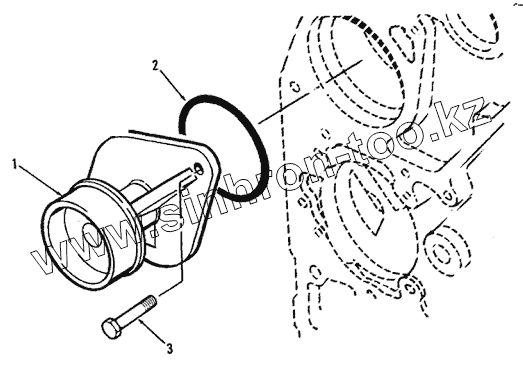 2
1
3
www.sinhron-too.kz