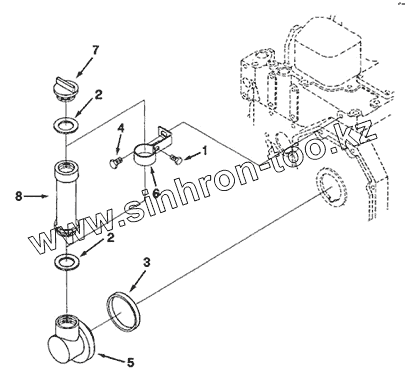 7
2
4
1
6
8
2
3
5
www.sinhron-too.kz