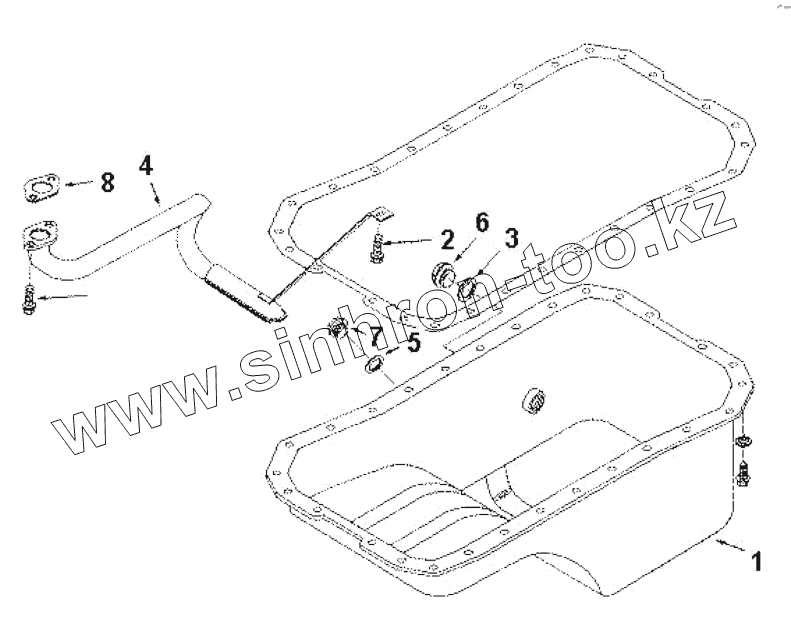 8
4
2
6
3
7
5
1
www.sinhron-too.kz