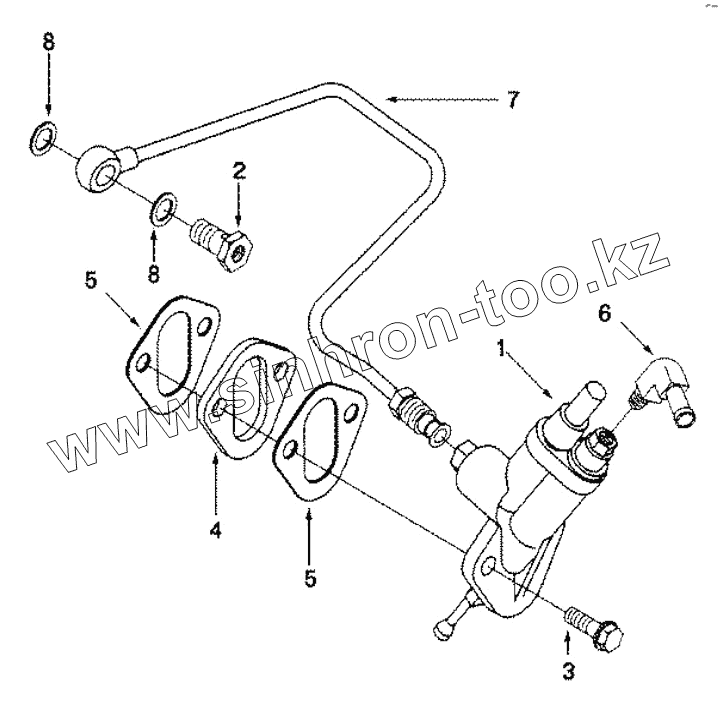 8
7
2
8
5
6
1
www.sinhron-too.kz
4
5
3