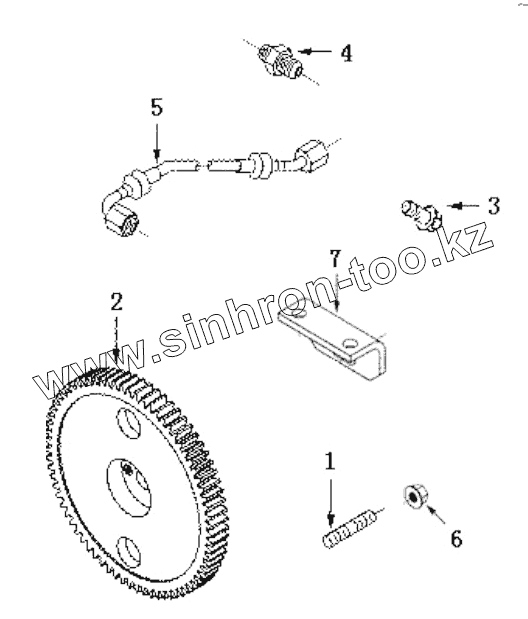 4

5

3

7

www.sinhron-too.kz

2

1

6