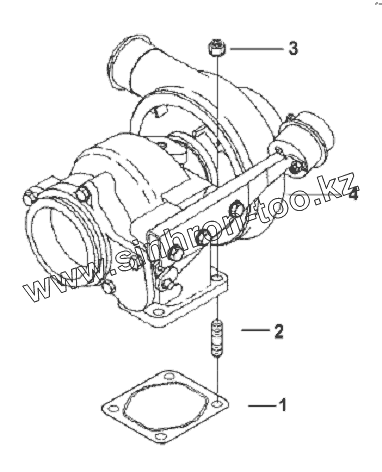 3
4
www.sinhron-too.kz
2
1