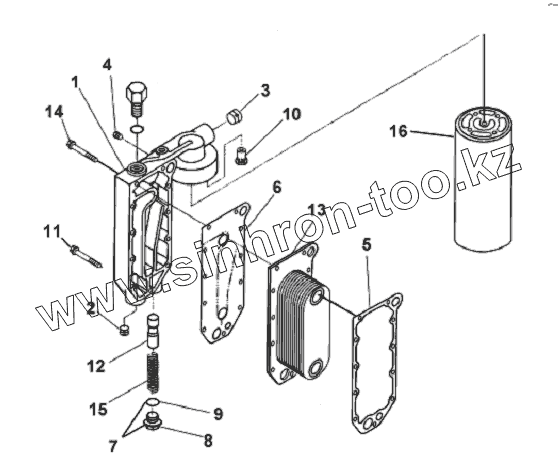 4
1
14
3
10
16
6
13
5
11
2
12
15
9
7
8
www.sinhron-too.kz