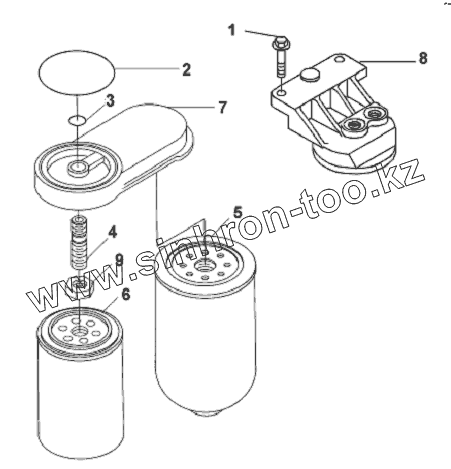 1
8
2
3
7
5
4
9
6
www.sinhron-too.kz