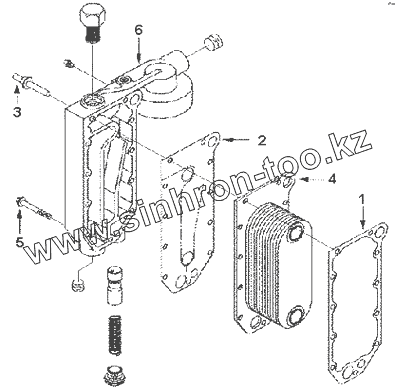 6
3
2
4
1
5
www.sinhron-too.kz