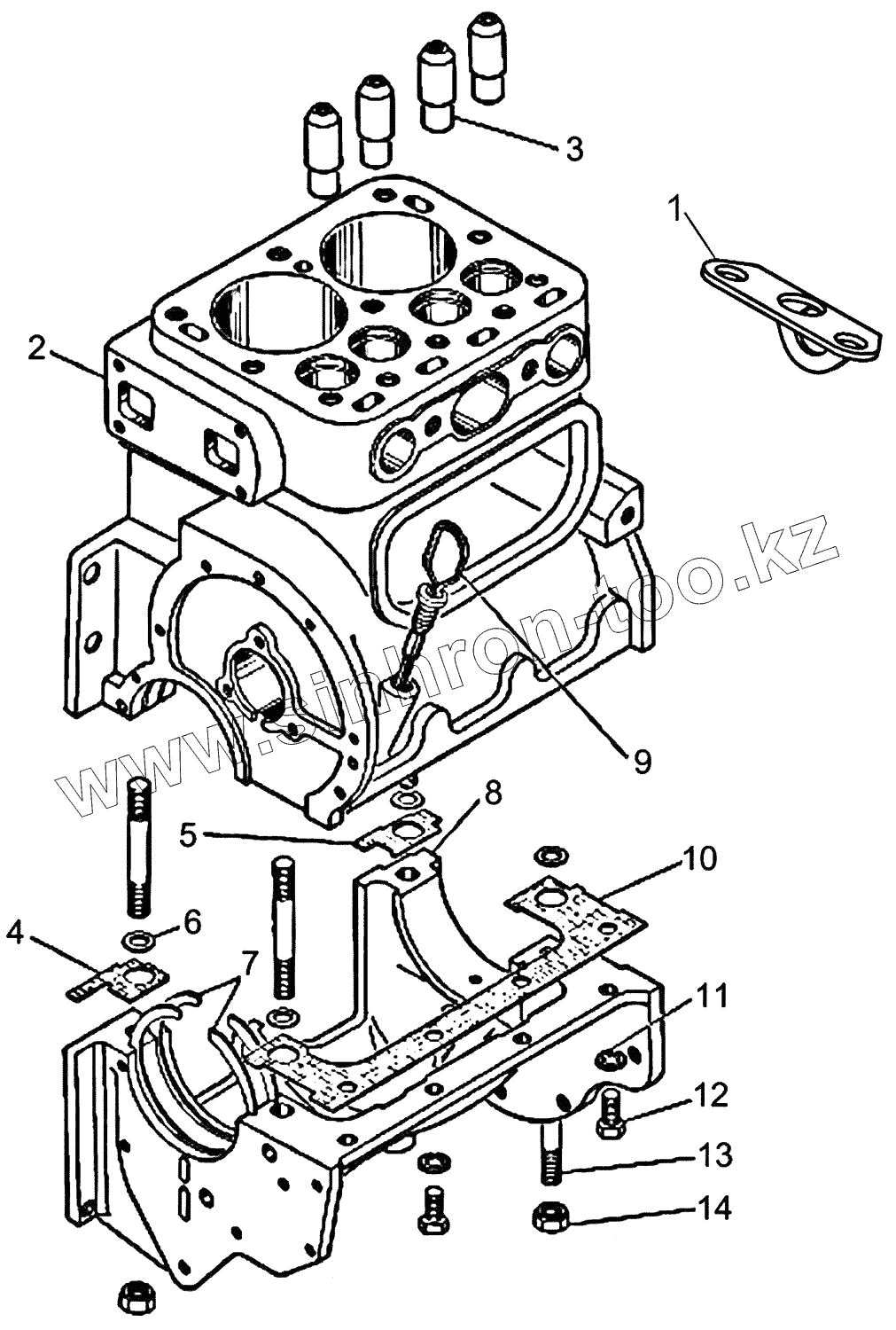 3
1
2
www.sinhron-too.kz
9
8
5
10
6
4
7
11
12
13
14