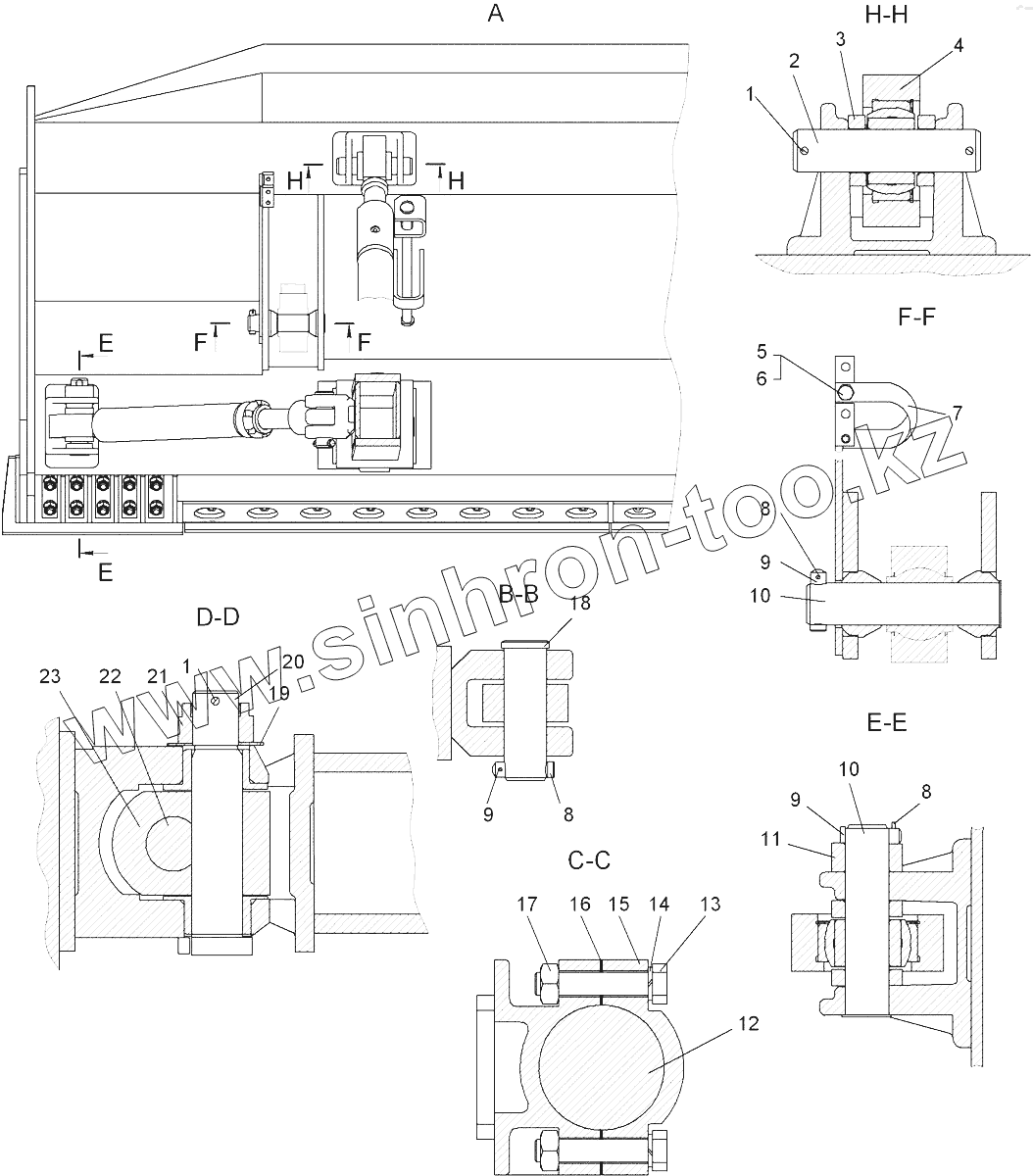 A

H-H
1 2 3 4

H H
F F
E
E

F-F
5
6
7
8
9
10

www.sinhron-too.kz

D-D
23 22 21 1 20 19

B-B
18
9 8

E-E
10
9 8
11

C-C
17 16 15 14 13
12