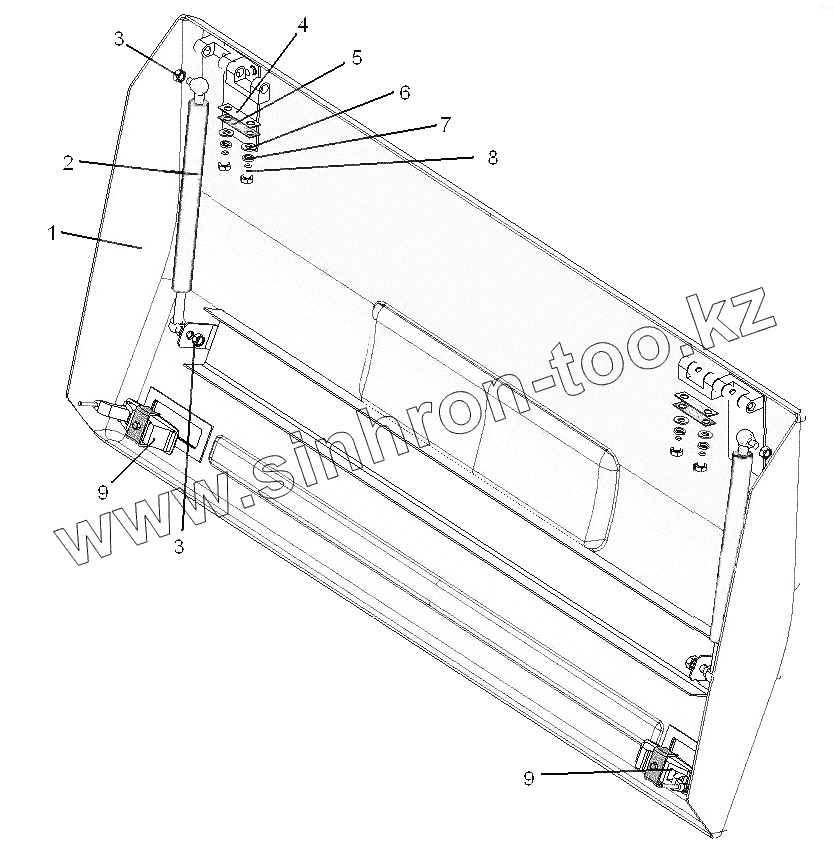 3
4
5
6
7
8
2
1
9
3
9
www.sinhron-too.kz