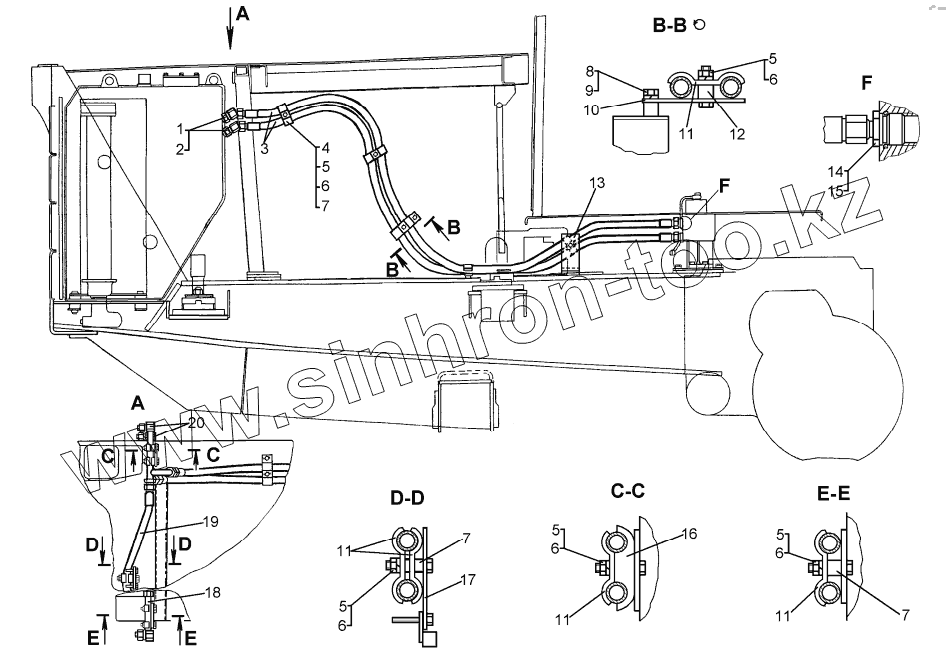 A
B-B
8
9
10
5
6
11
12
F
14
15
1
2
3
4
5
6
7
13
F
B
B
www.sinhron-too.kz
A
20
C
C
19
D
D
18
E
E
D-D
11
7
5
6
17
C-C
5
6
16
11
E-E
5
6
11
7