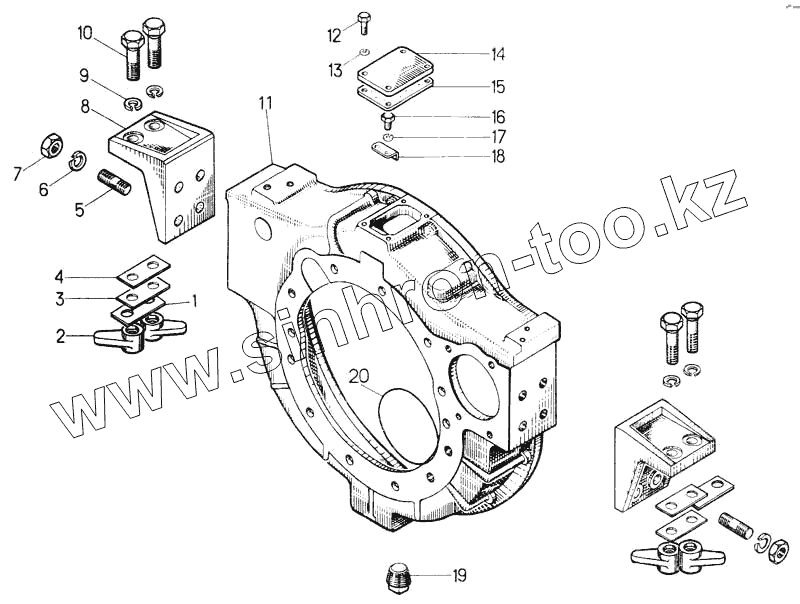 10
9
8
7
6
5
4
3
1
2
11
12
13
14
15
16
17
18
20
19
www.sinhron-too.kz