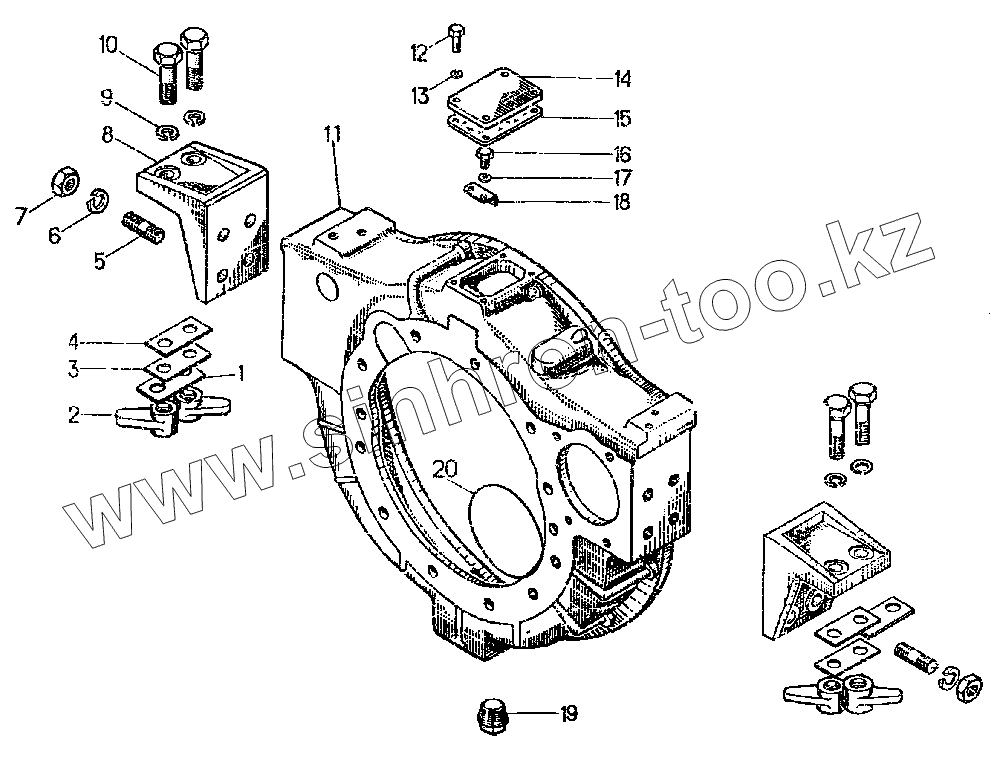 10
9
8
7
6
5
4
3
1
2
11
12
13
14
15
16
17
18
20
19
www.sinhron-too.kz