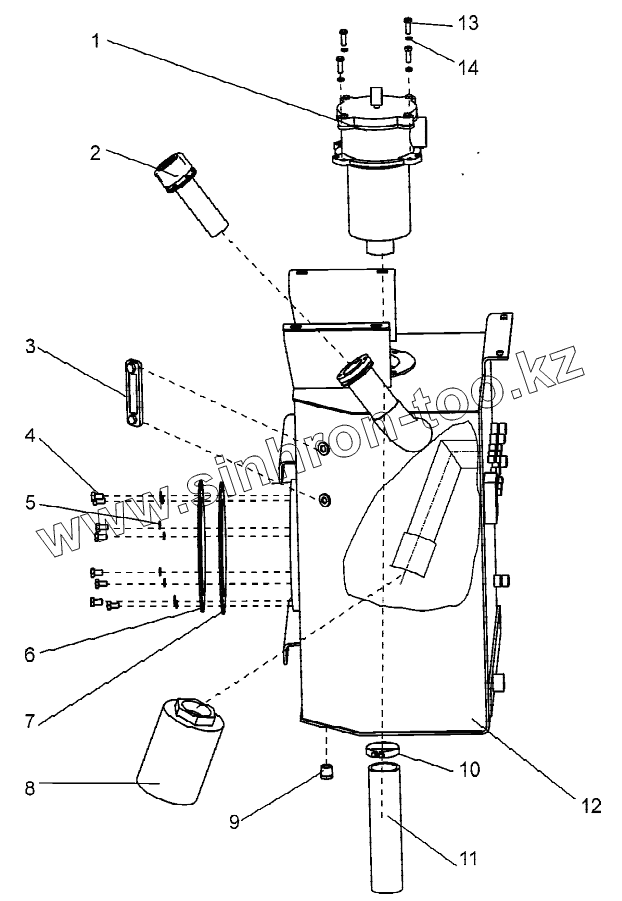 1
2
3
4
5
6
7
8
9
10
11
12
13
14
www.sinhron-too.kz